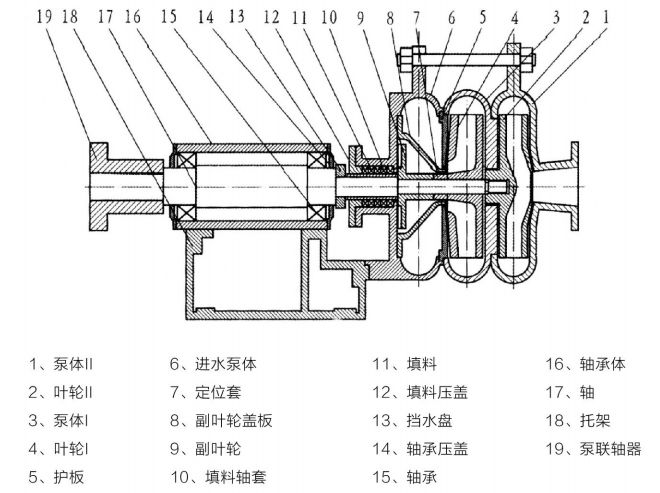 19 18 17 16 15 14 13 12 11 10 9 8 7 6 5 4 3 2 1

1、泵体II
2、叶轮II
3、泵体I
4、叶轮I
5、护板

6、进水泵体
7、定位套
8、副叶轮盖板
9、副叶轮
10、填料轴套

11、填料
12、填料压盖
13、挡水盘
14、轴承压盖
15、轴承

16、轴承体
17、轴
18、托架
19、泵联轴器